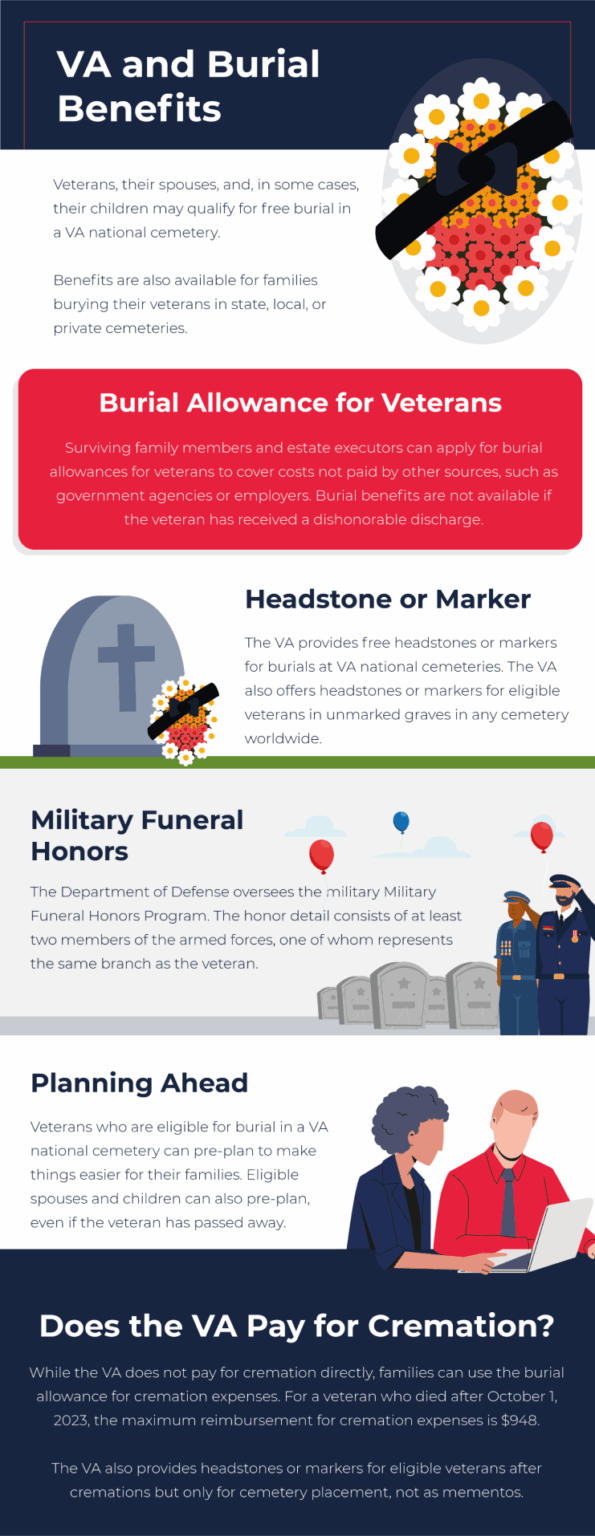 VA and Burial Benefits

Veterans, their spouses, and, in some cases, their children may qualify for free burial in a VA national cemetery.

Benefits are also available for families burying their veterans in state, local, or private cemeteries.

Burial Allowance for Veterans

Surviving family members and estate executors can apply for burial allowances for veterans to cover costs not paid by other sources, such as government agencies or employers. Burial benefits are not available if the veteran has received a dishonorable discharge.

Headstone or Marker

The VA provides free headstones or markers for burials at VA national cemeteries. The VA also offers headstones or markers for eligible veterans in unmarked graves in any cemetery worldwide.

Military Funeral Honors

The Department of Defense oversees the military Military Funeral Honors Program. The honor detail consists of at least two members of the armed forces, one of whom represents the same branch as the veteran.

Planning Ahead

Veterans who are eligible for burial in a VA national cemetery can pre-plan to make things easier for their families. Eligible spouses and children can also pre-plan, even if the veteran has passed away.

Does the VA Pay for Cremation?

While the VA does not pay for cremation directly, families can use the burial allowance for cremation expenses. For a veteran who died after October 1, 2023, the maximum reimbursement for cremation expenses is $948.

The VA also provides headstones or markers for eligible veterans after cremations but only for cemetery placement, not as mementos.