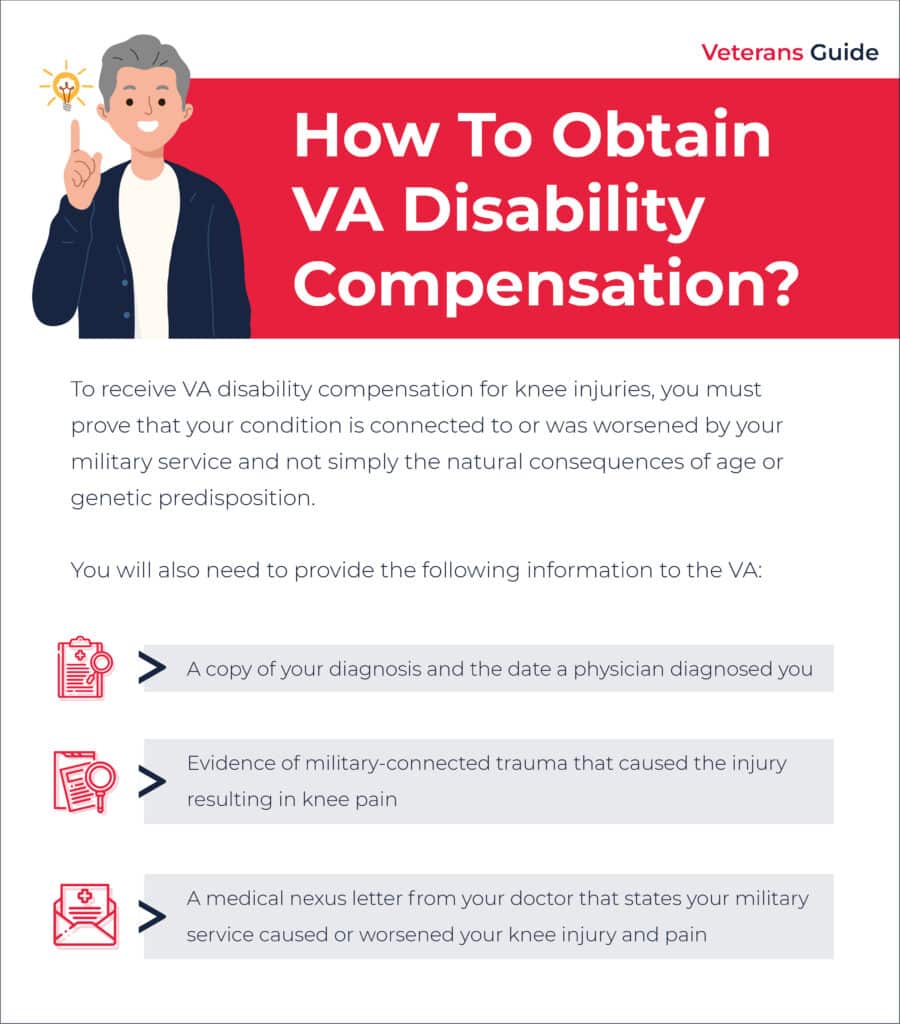 Veterans Guide

How To Obtain VA Disability Compensation?

To receive VA disability compensation for knee injuries, you must prove that your condition is connected to or was worsened by your military service and not simply the natural consequences of age or genetic predisposition.

You will also need to provide the following information to the VA:

A copy of your diagnosis and the date a physician diagnosed you

Evidence of military-connected trauma that caused the injury resulting in knee pain

A medical nexus letter from your doctor that states your military service caused or worsened your knee injury and pain